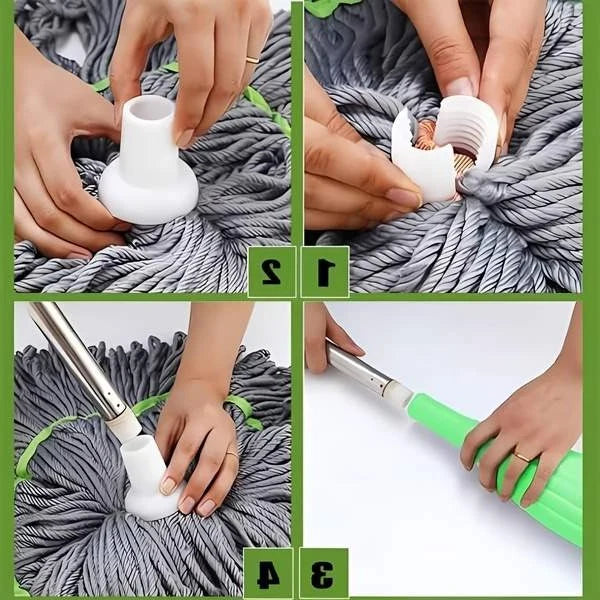 2
1
4
3