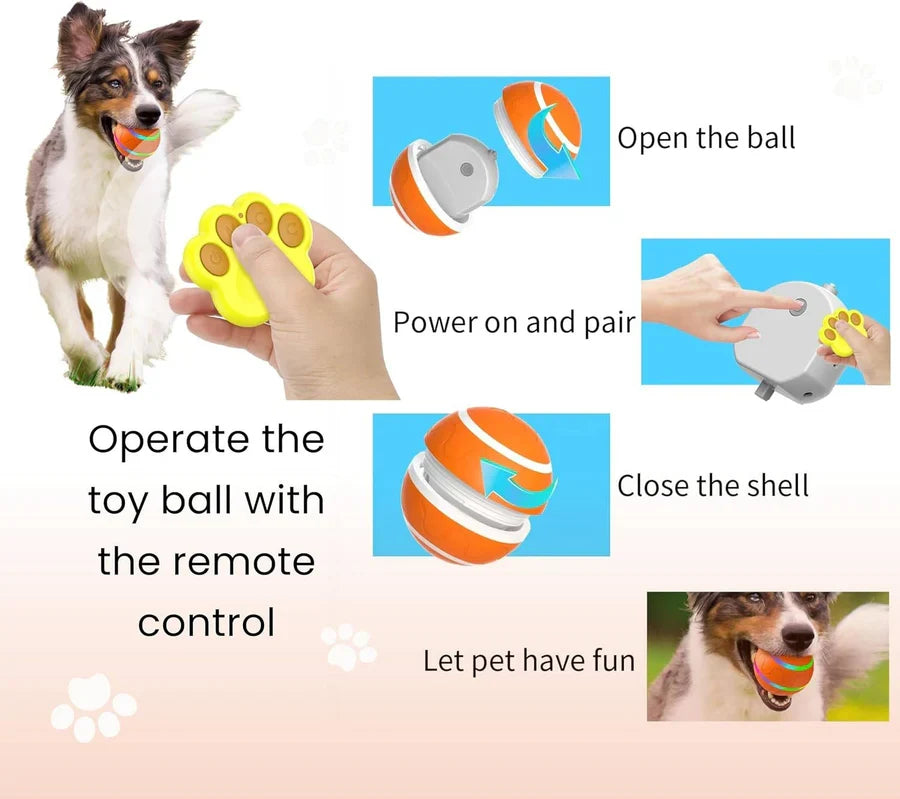 Open the ball

Power on and pair

Operate the toy ball with the remote control

Close the shell

Let pet have fun