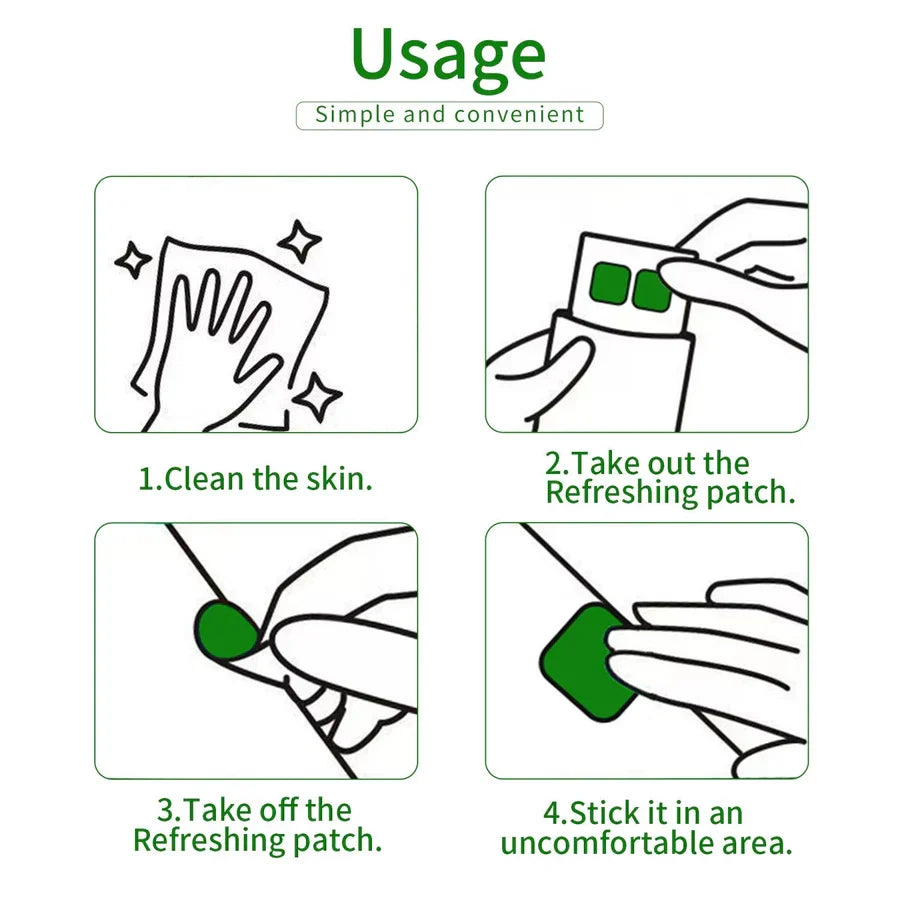 Usage

Simple and convenient

1.Clean the skin.

2.Take out the Refreshing patch.

3.Take off the Refreshing patch.

4.Stick it in an uncomfortable area.