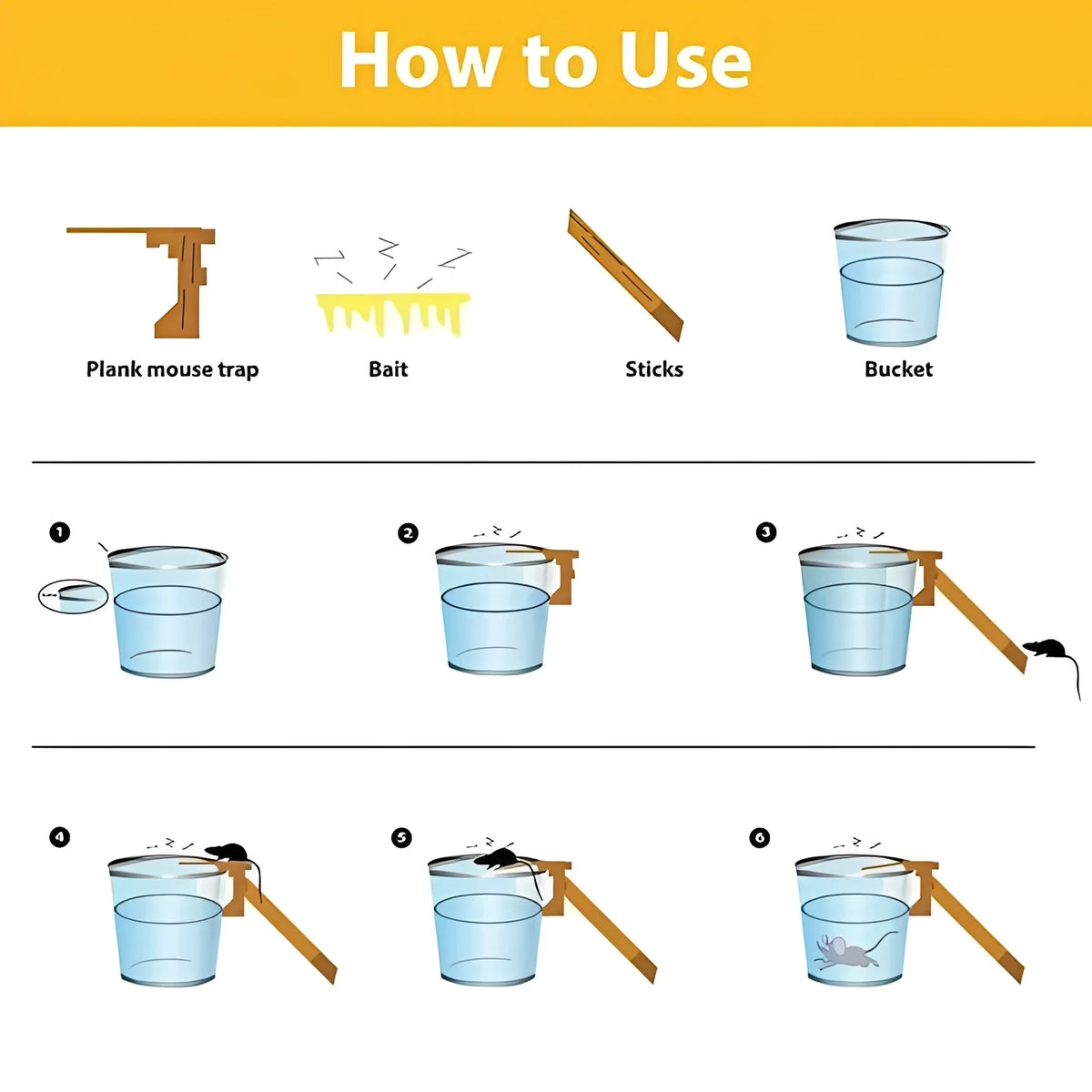 How to Use

Plank mouse trap

Bait

Sticks

Bucket

1

2

3

4

5

6